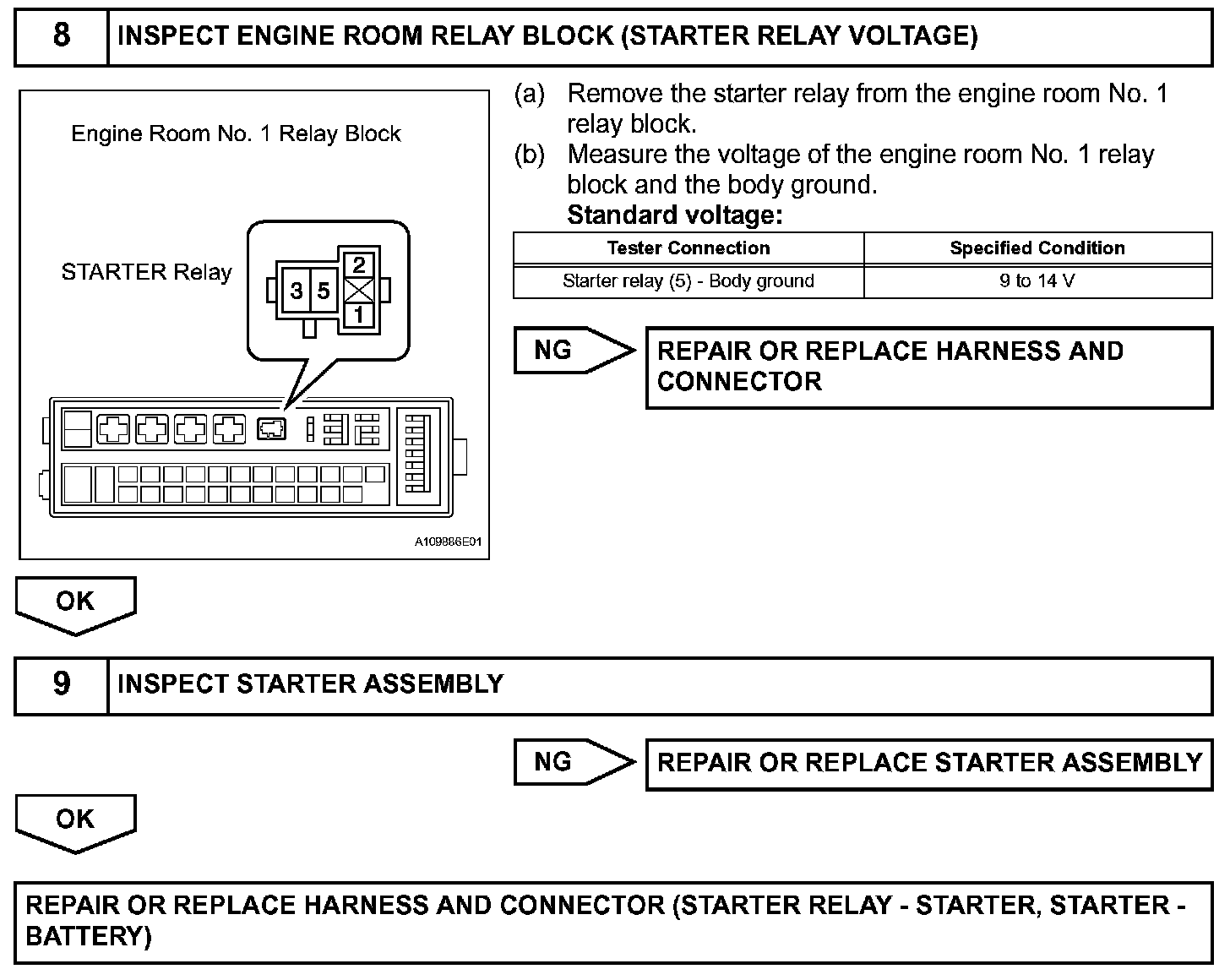 8 INSPECT ENGINE ROOM RELAY BLOCK (STARTER RELAY VOLTAGE)

Engine Room No. 1 Relay Block

STARTER Relay

3 5 2 1

A109886E01

(a) Remove the starter relay from the engine room No. 1 relay block.

(b) Measure the voltage of the engine room No. 1 relay block and the body ground.

Standard voltage:

| Tester Connection | Specified Condition |
|---|---|
| Starter relay (5) - Body ground | 9 to 14 V |

NG

REPAIR OR REPLACE HARNESS AND CONNECTOR

OK

9 INSPECT STARTER ASSEMBLY

NG

REPAIR OR REPLACE STARTER ASSEMBLY

OK

REPAIR OR REPLACE HARNESS AND CONNECTOR (STARTER RELAY - STARTER, STARTER - BATTERY)