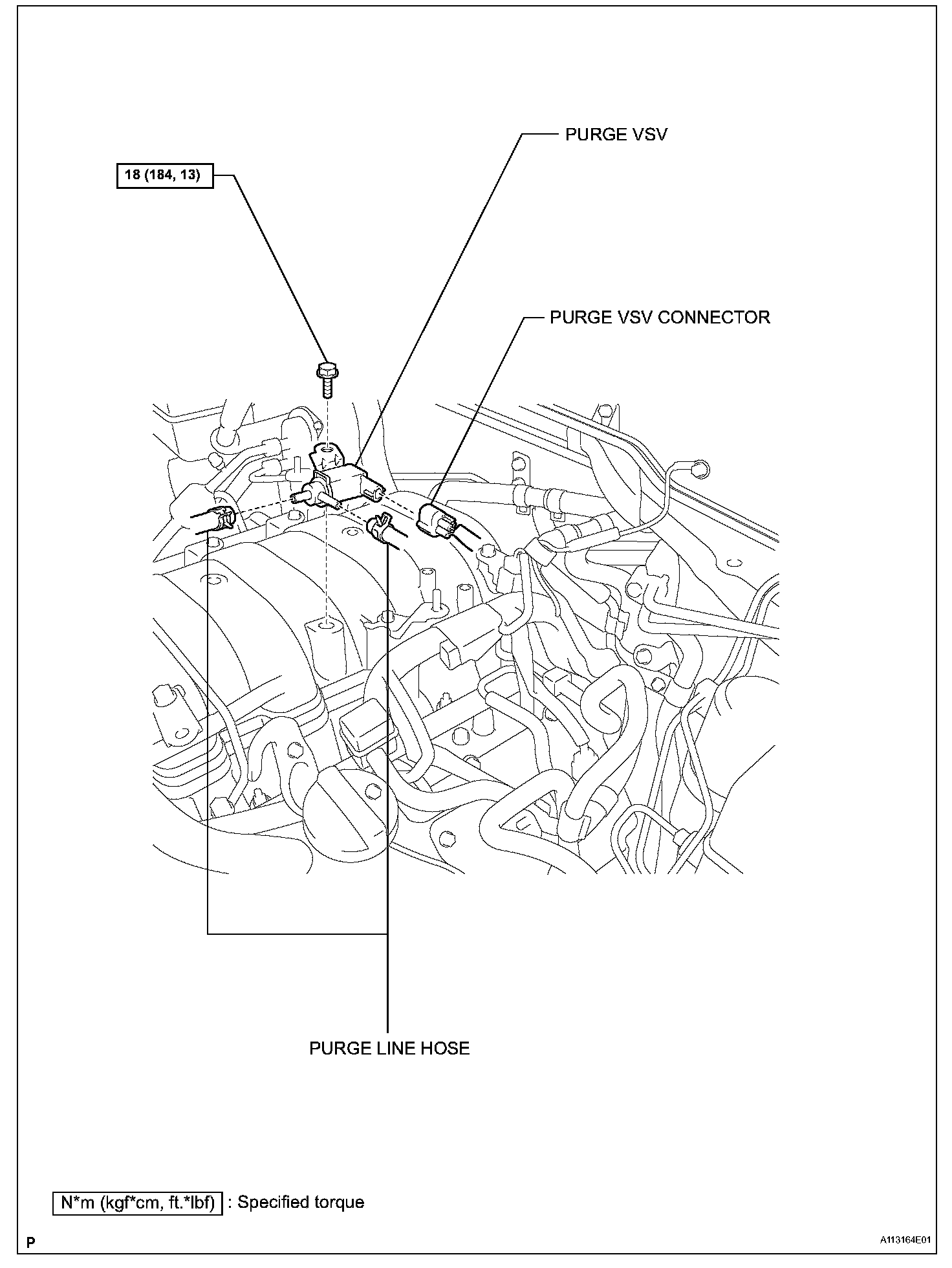 PURGE VSV

18 (184, 13)

PURGE VSV CONNECTOR

PURGE LINE HOSE

N*m (kgf*cm, ft.*lbf) : Specified torque

P

A113164E01