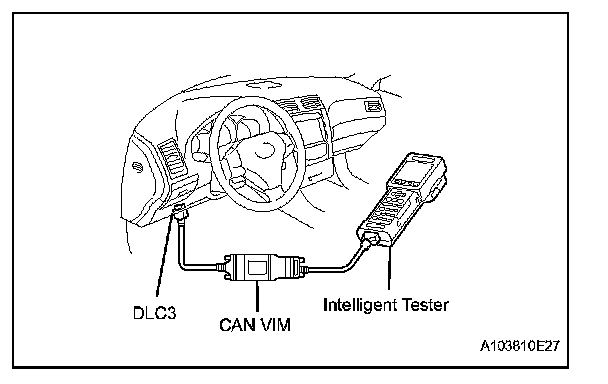 DLC3

CAN VIM

Intelligent Tester

A103810E27