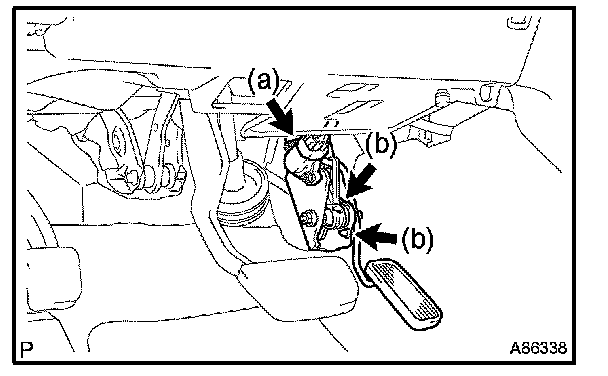 (a)
(b)
(b)
P
A86338