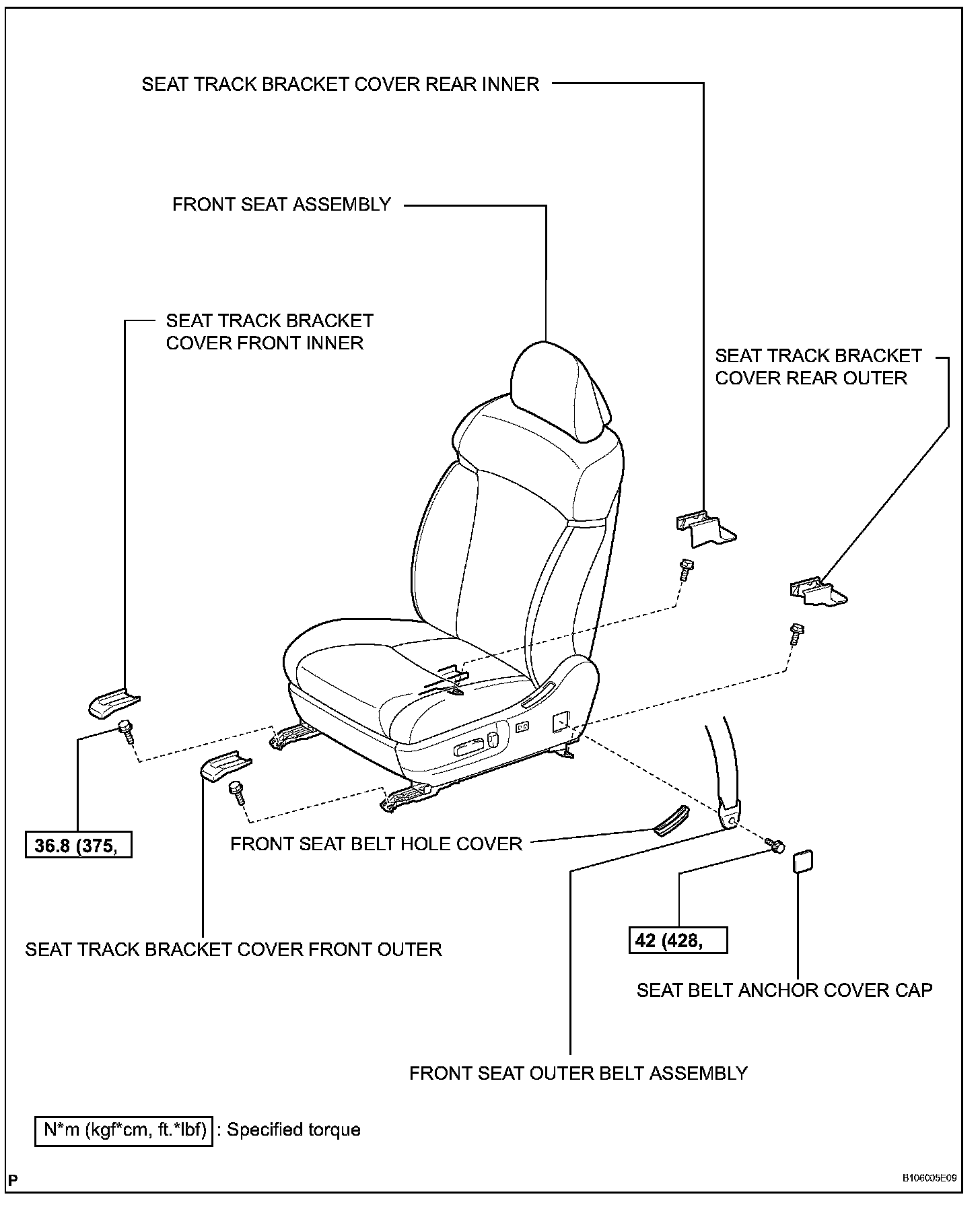 SEAT TRACK BRACKET COVER REAR INNER

FRONT SEAT ASSEMBLY

SEAT TRACK BRACKET COVER FRONT INNER

SEAT TRACK BRACKET COVER REAR OUTER

36.8 (375,

FRONT SEAT BELT HOLE COVER

SEAT TRACK BRACKET COVER FRONT OUTER

42 (428,

SEAT BELT ANCHOR COVER CAP

FRONT SEAT OUTER BELT ASSEMBLY

N*m (kgf*cm, ft.*lbf) : Specified torque

P

B106005E09