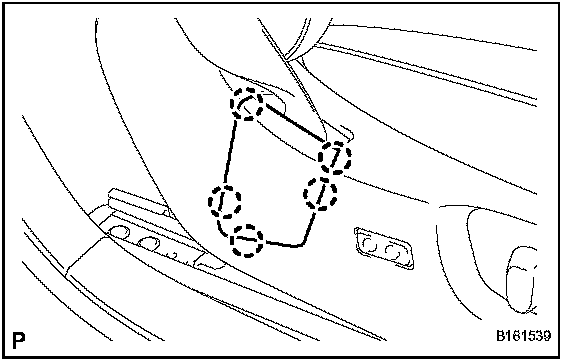 P

B161539