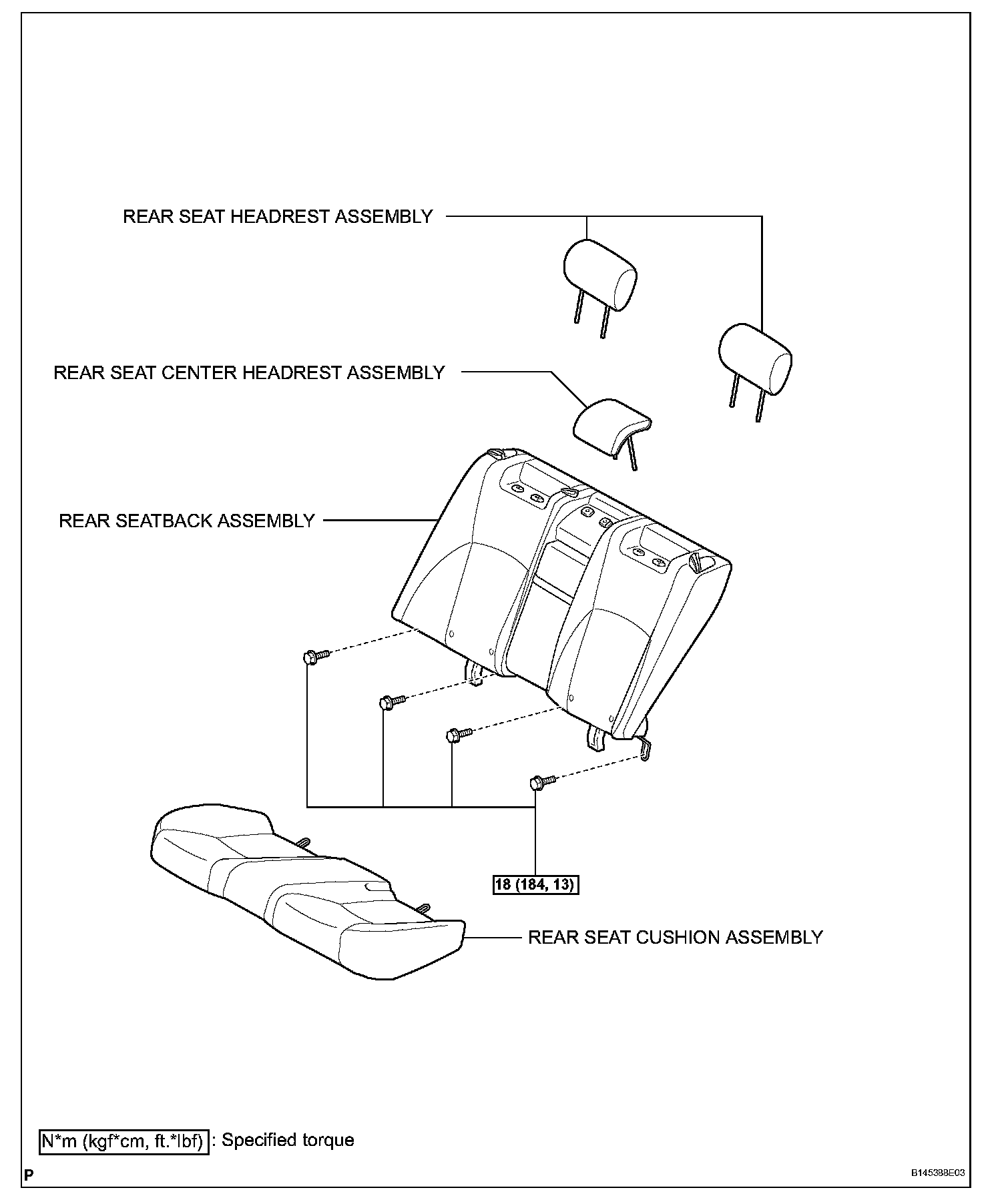 REAR SEAT HEADREST ASSEMBLY

REAR SEAT CENTER HEADREST ASSEMBLY

REAR SEATBACK ASSEMBLY

18 (184, 13)

REAR SEAT CUSHION ASSEMBLY

N*m (kgf*cm, ft.*lbf) : Specified torque

P

B145388E03