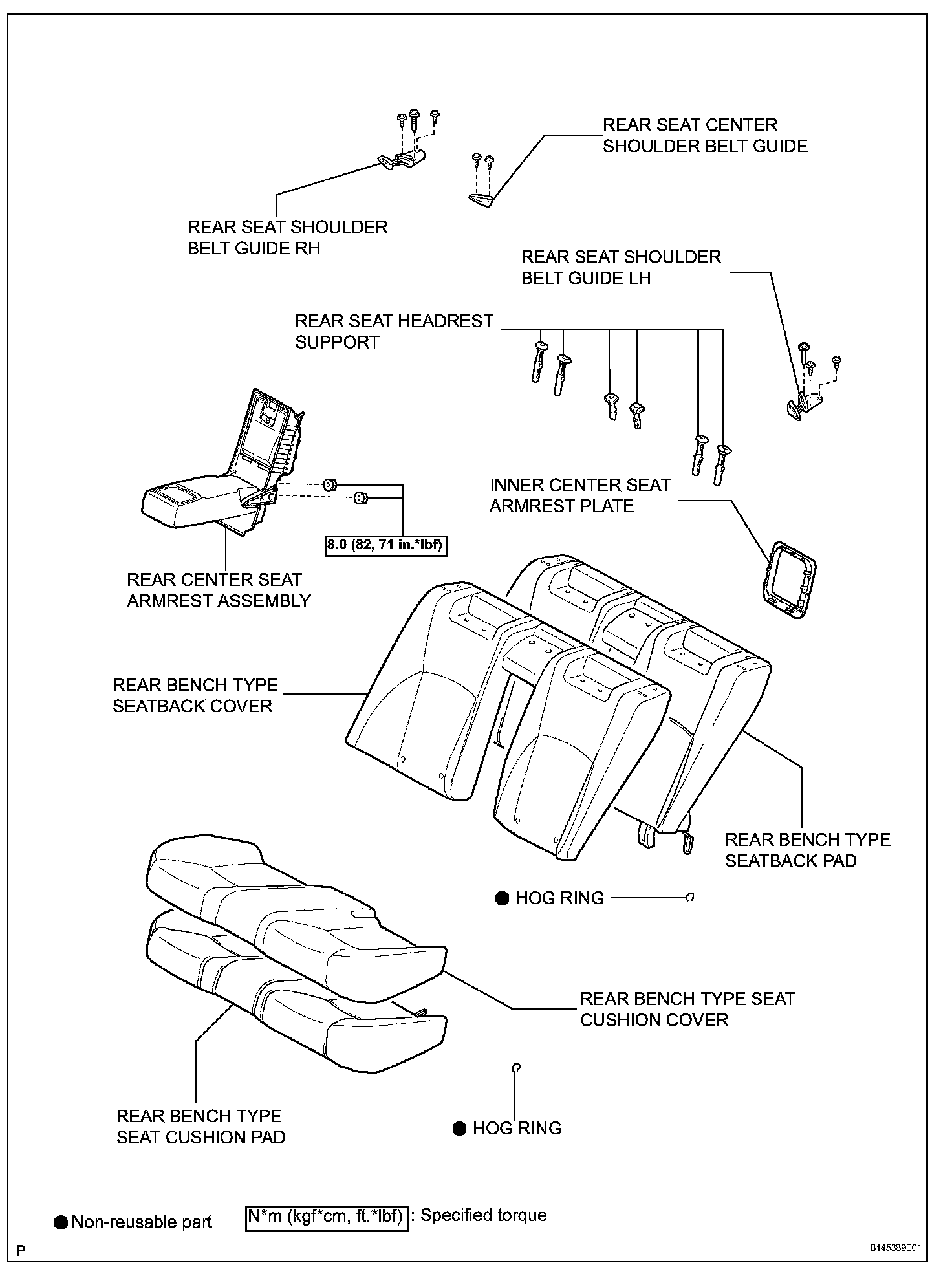 REAR SEAT CENTER SHOULDER BELT GUIDE

REAR SEAT SHOULDER BELT GUIDE RH

REAR SEAT SHOULDER BELT GUIDE LH

REAR SEAT HEADREST SUPPORT

INNER CENTER SEAT ARMREST PLATE

8.0 (82, 71 in.*lbf)

REAR CENTER SEAT ARMREST ASSEMBLY

REAR BENCH TYPE SEATBACK COVER

REAR BENCH TYPE SEATBACK PAD

● HOG RING

REAR BENCH TYPE SEAT CUSHION COVER

REAR BENCH TYPE SEAT CUSHION PAD

● HOG RING

● Non-reusable part

N*m (kgf*cm, ft.*lbf) : Specified torque

P

B145389E01