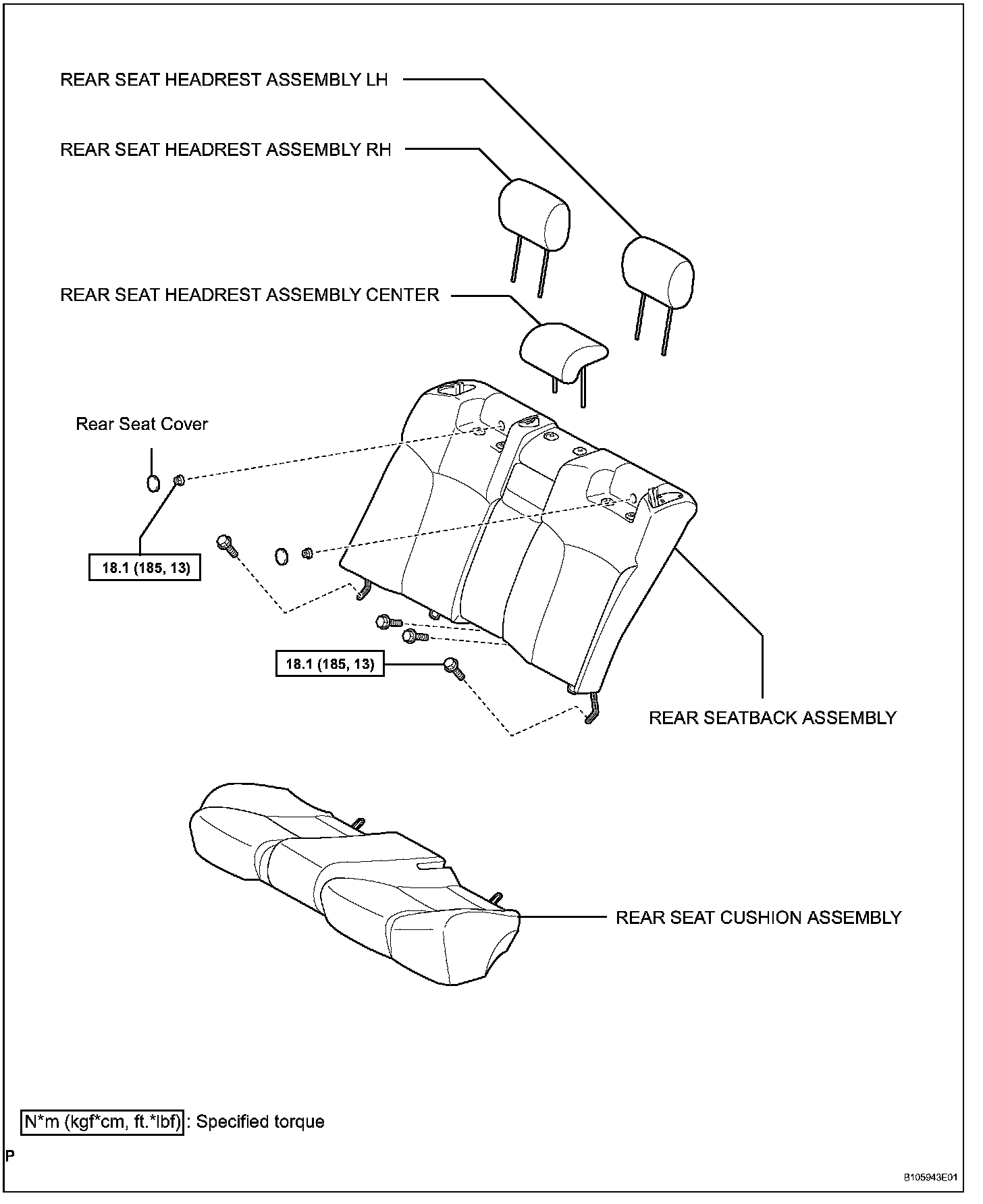 REAR SEAT HEADREST ASSEMBLY LH

REAR SEAT HEADREST ASSEMBLY RH

REAR SEAT HEADREST ASSEMBLY CENTER

Rear Seat Cover

18.1 (185, 13)

18.1 (185, 13)

REAR SEATBACK ASSEMBLY

REAR SEAT CUSHION ASSEMBLY

N*m (kgf*cm, ft.*lbf) : Specified torque

P

B105943E01