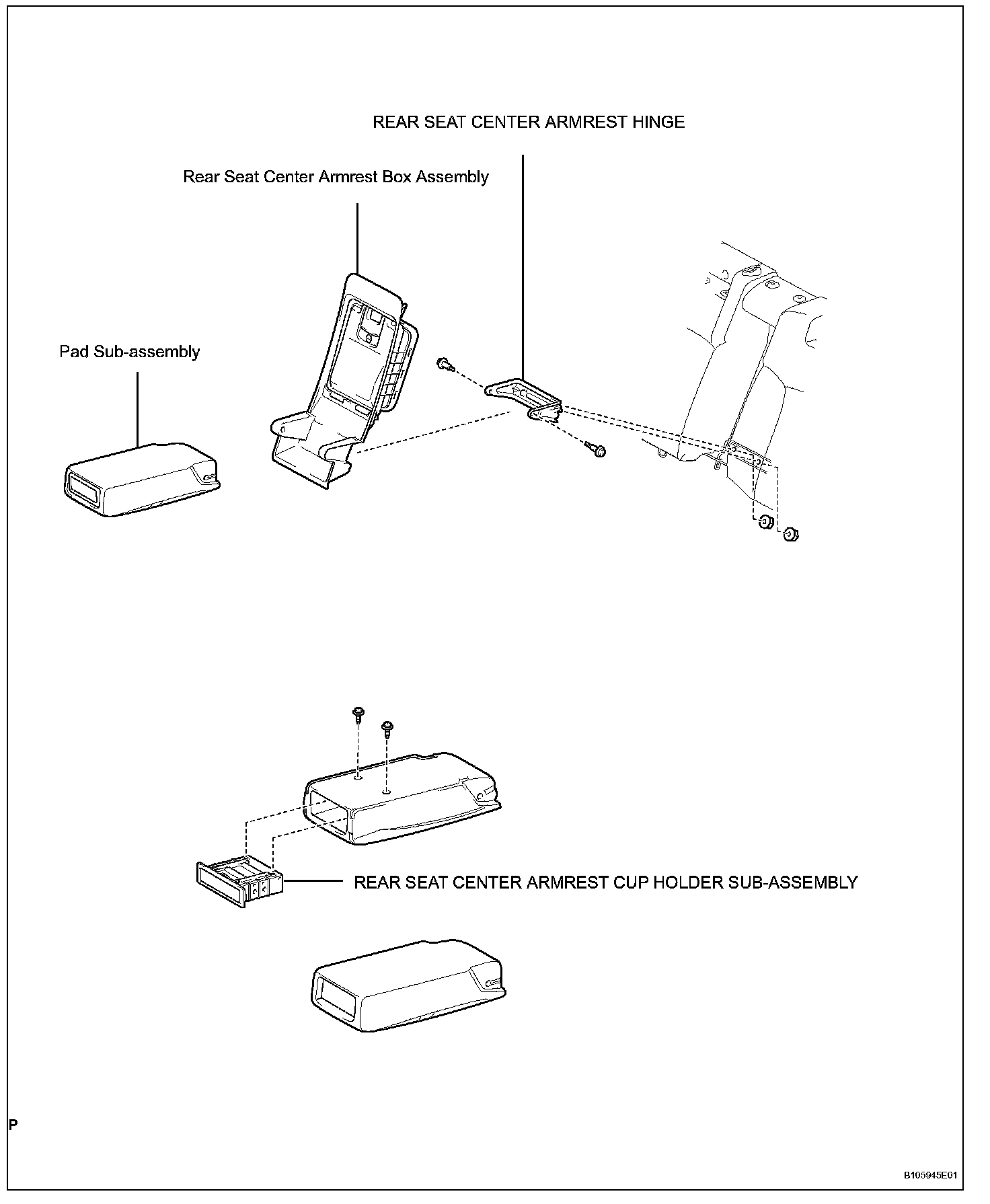 REAR SEAT CENTER ARMREST HINGE

Rear Seat Center Armrest Box Assembly

Pad Sub-assembly

REAR SEAT CENTER ARMREST CUP HOLDER SUB-ASSEMBLY

P

B105945E01