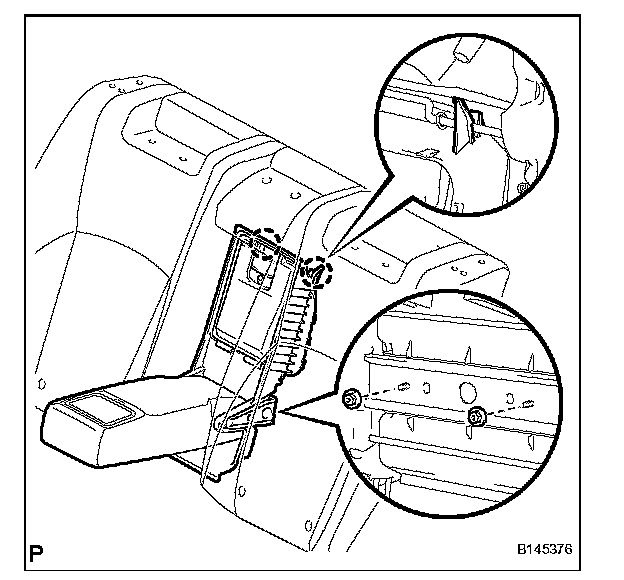 P

B145376