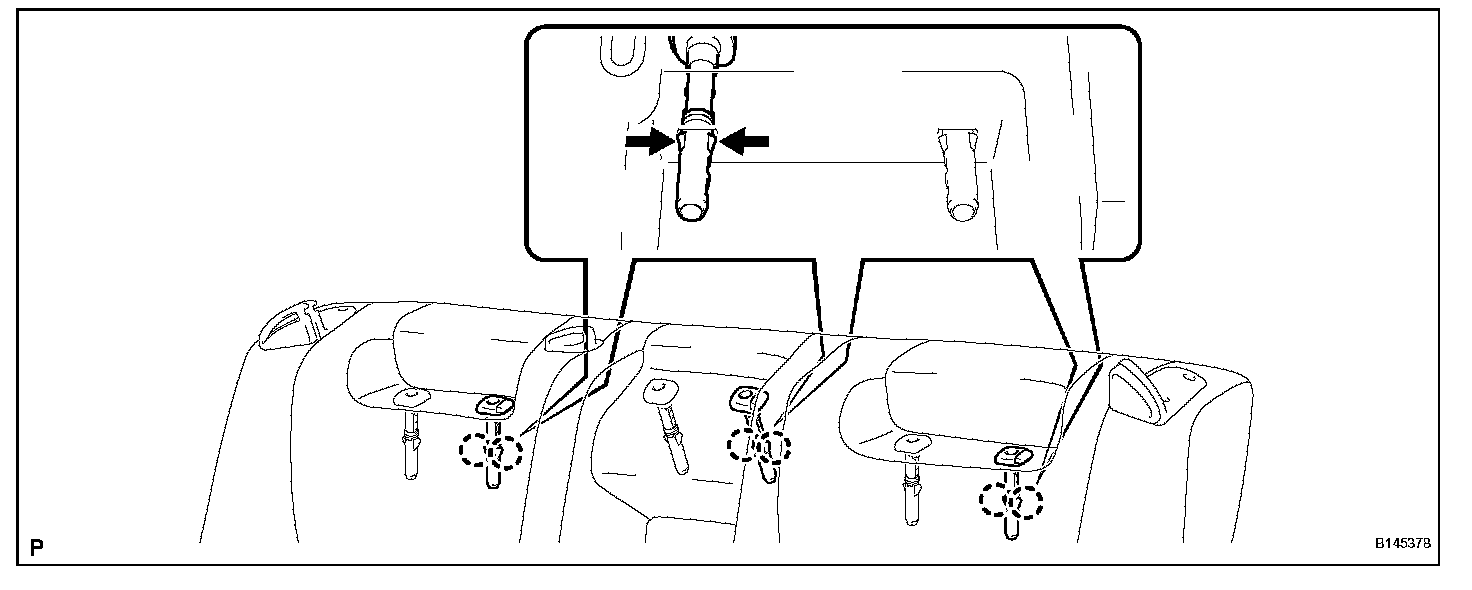 P

B145378