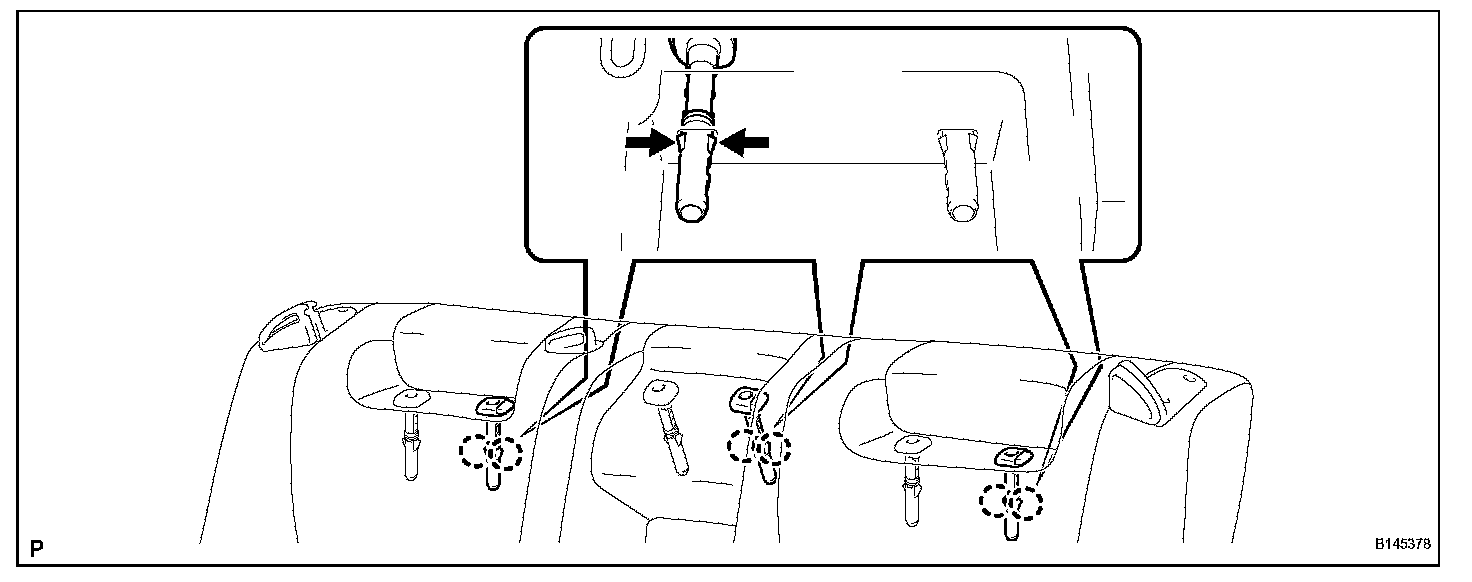 P

B145378