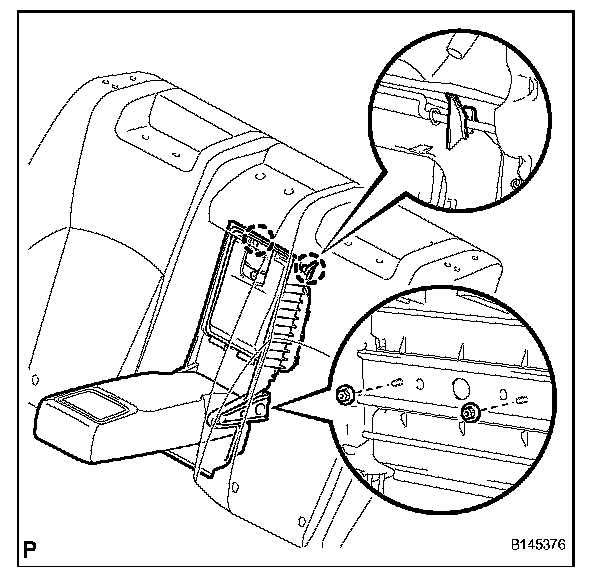 P

B145376