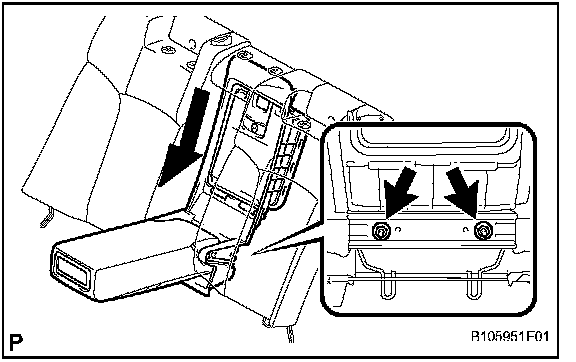 P

B105951F01