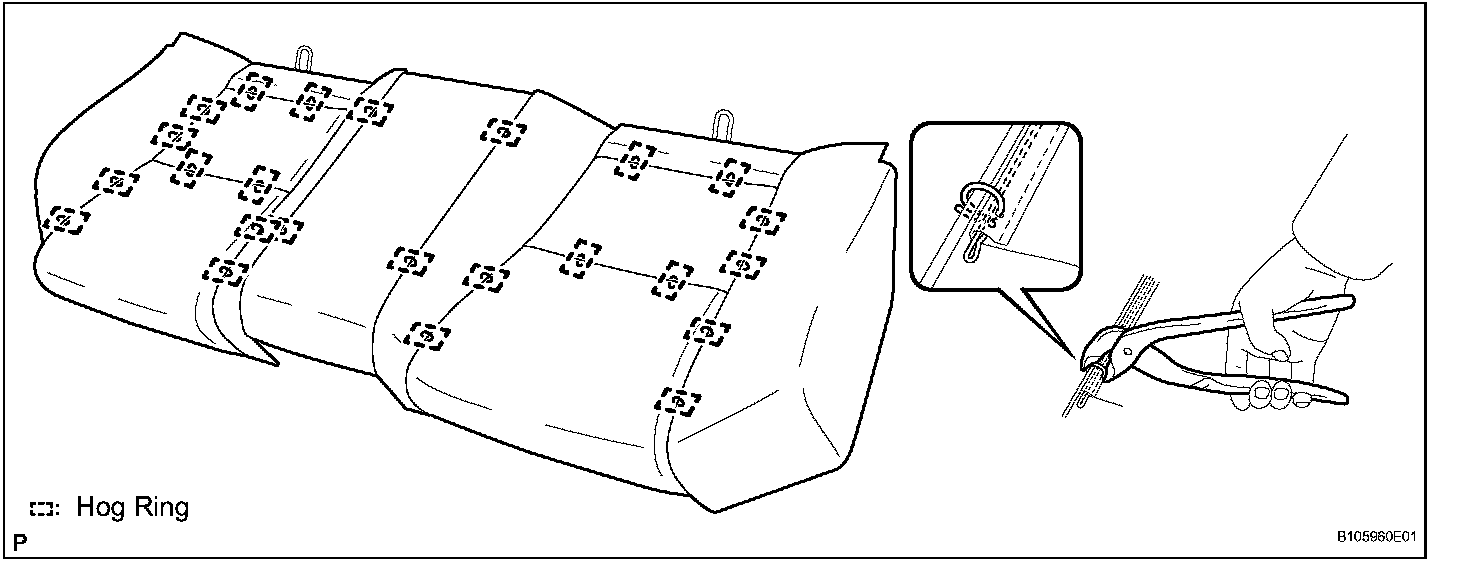 : Hog Ring

P

B105960E01