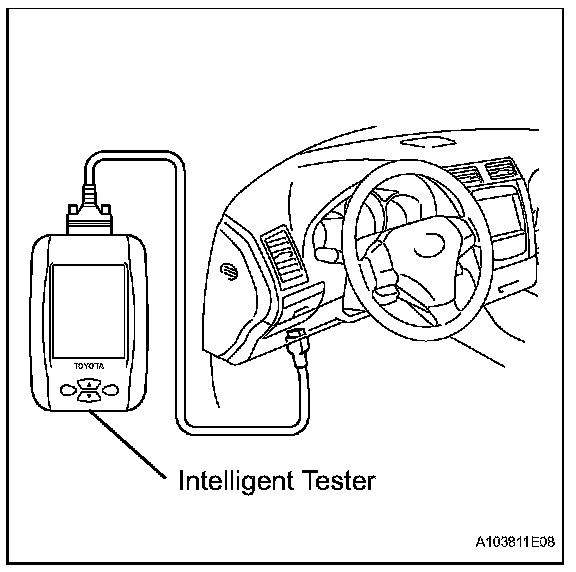 TOYOTA

Intelligent Tester

A103811E08