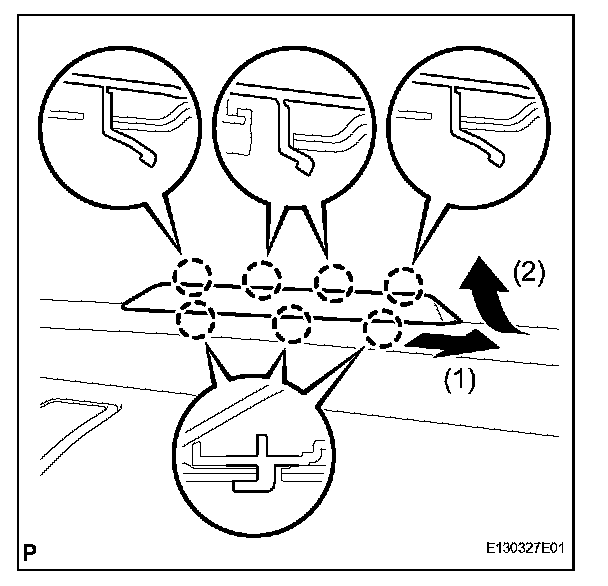 (2)

(1)

P

E130327E01