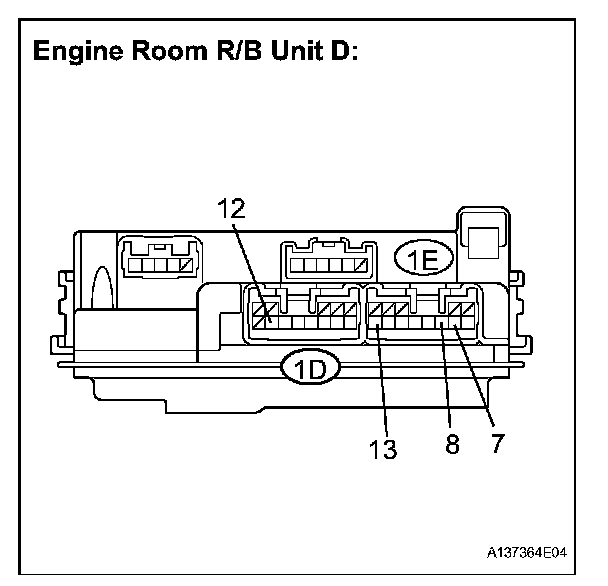 Engine Room R/B Unit D:

12

1E

1D

13

8

7

A137364E04