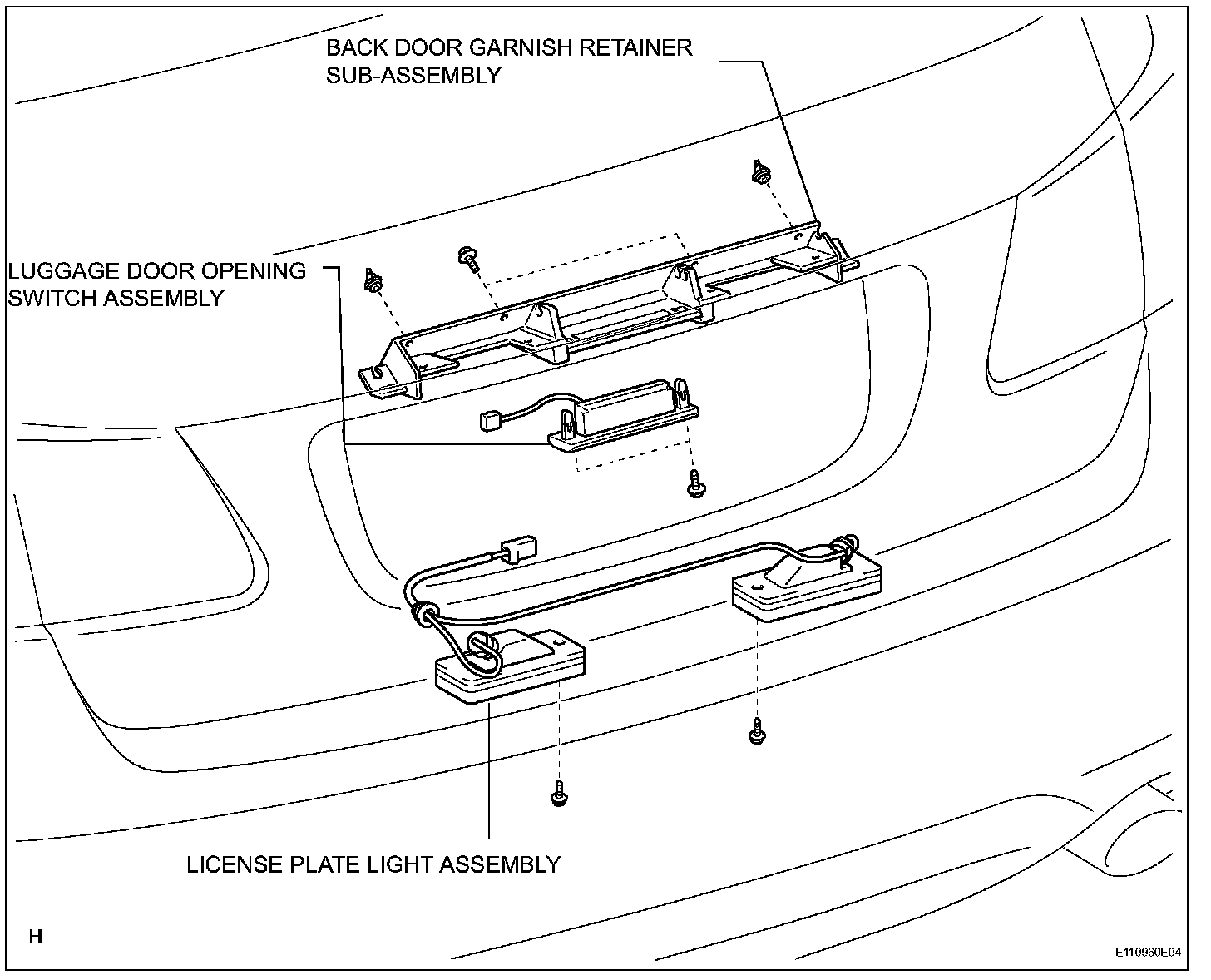 BACK DOOR GARNISH RETAINER SUB-ASSEMBLY

LUGGAGE DOOR OPENING SWITCH ASSEMBLY

LICENSE PLATE LIGHT ASSEMBLY

H

E110960E04