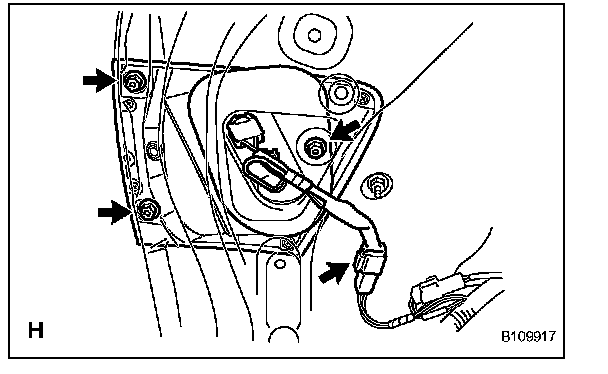 H

B109917