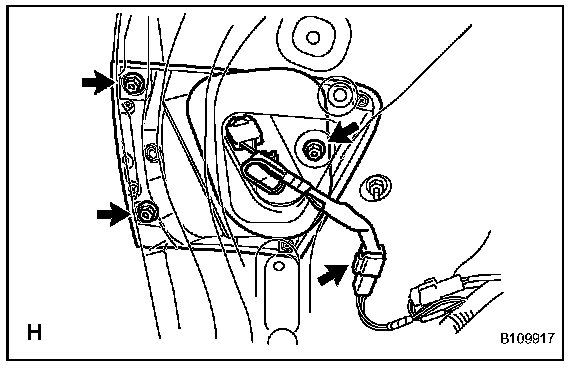 H

B109917