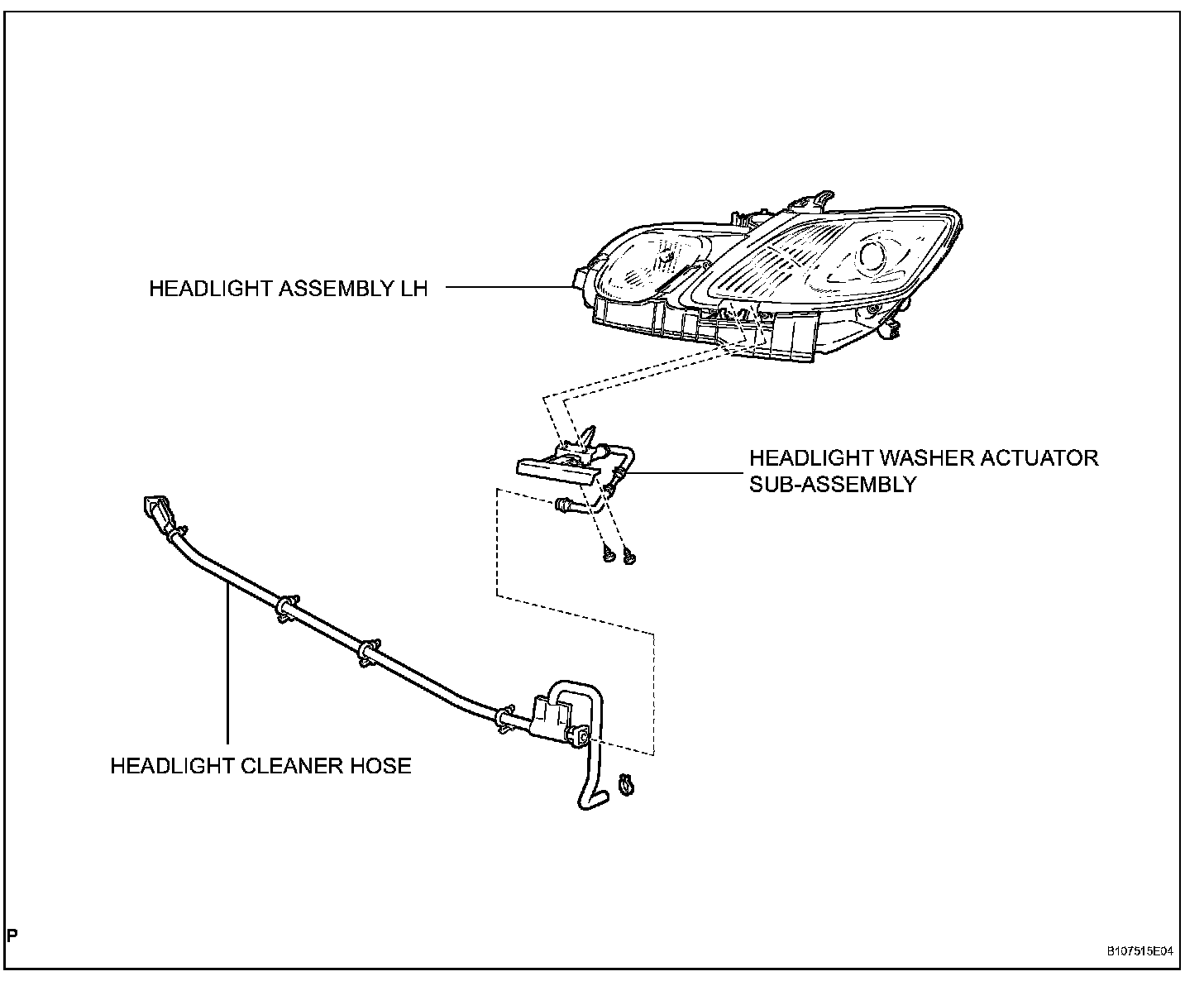 HEADLIGHT ASSEMBLY LH

HEADLIGHT WASHER ACTUATOR SUB-ASSEMBLY

HEADLIGHT CLEANER HOSE

P

B107515E04