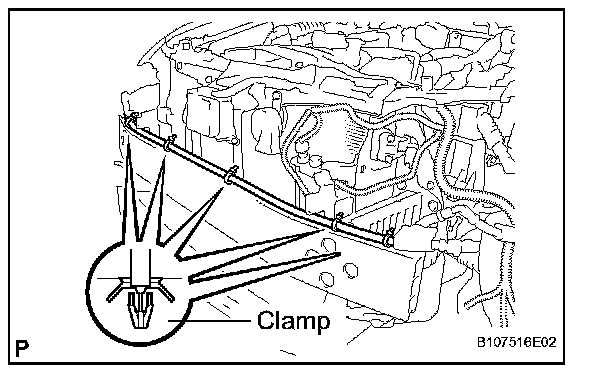 Clamp

P

B107516E02