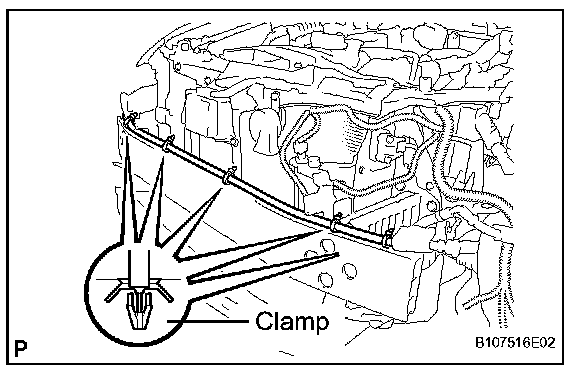 Clamp

P

B107516E02