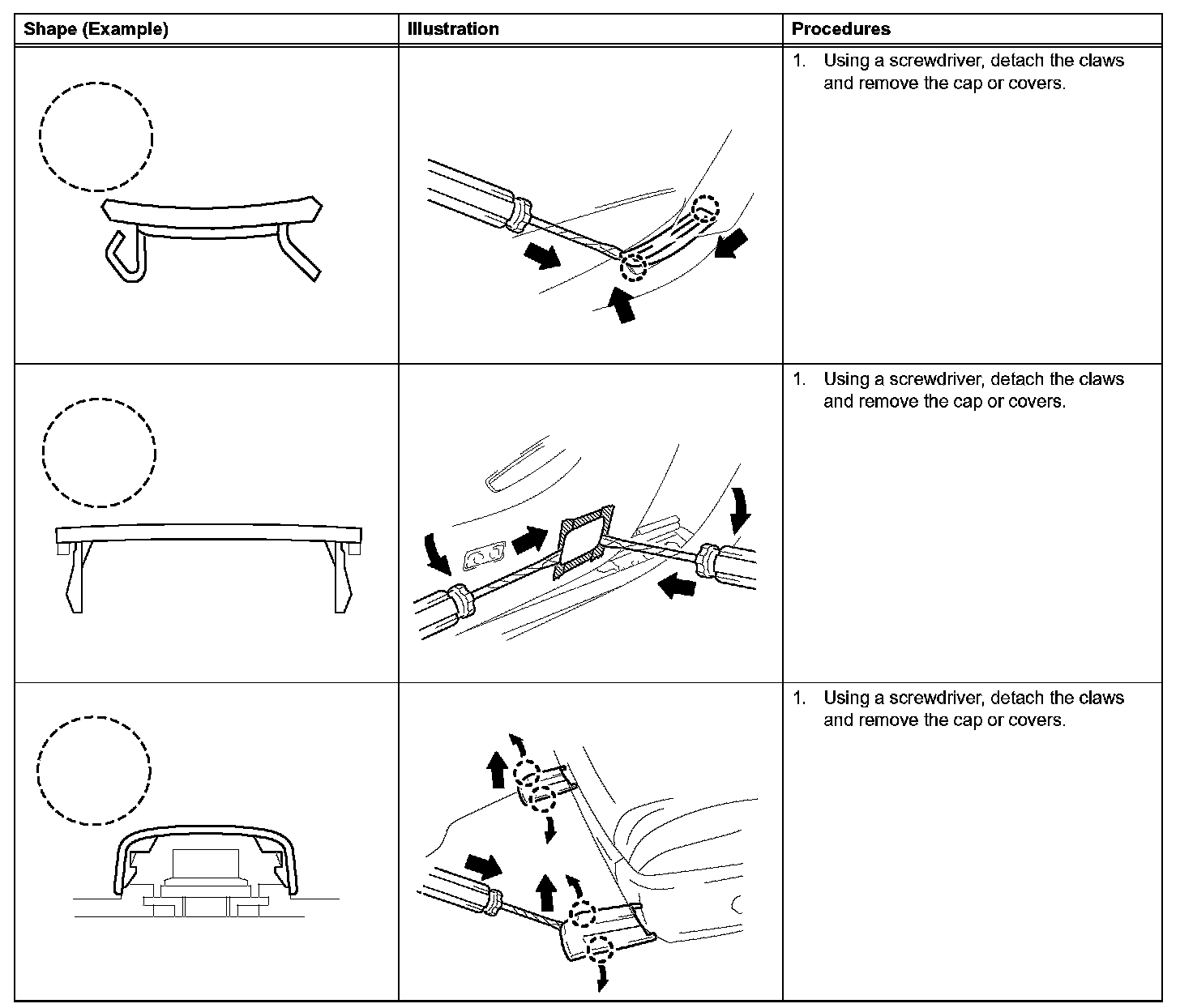 | Shape (Example) | Illustration | Procedures |
|---|---|---|
| | | 1. Using a screwdriver, detach the claws and remove the cap or covers. |
| | | 1. Using a screwdriver, detach the claws and remove the cap or covers. |
| | | 1. Using a screwdriver, detach the claws and remove the cap or covers. |