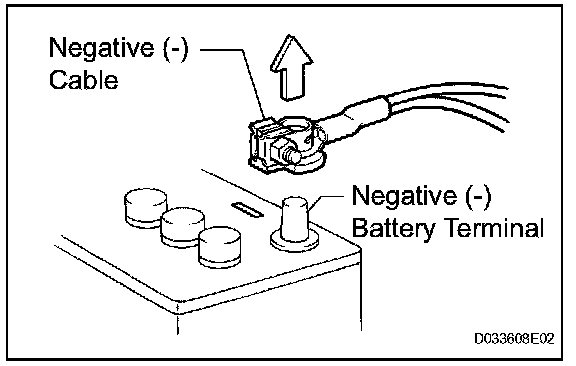 Negative (-)
Cable

Negative (-)
Battery Terminal

D033608E02