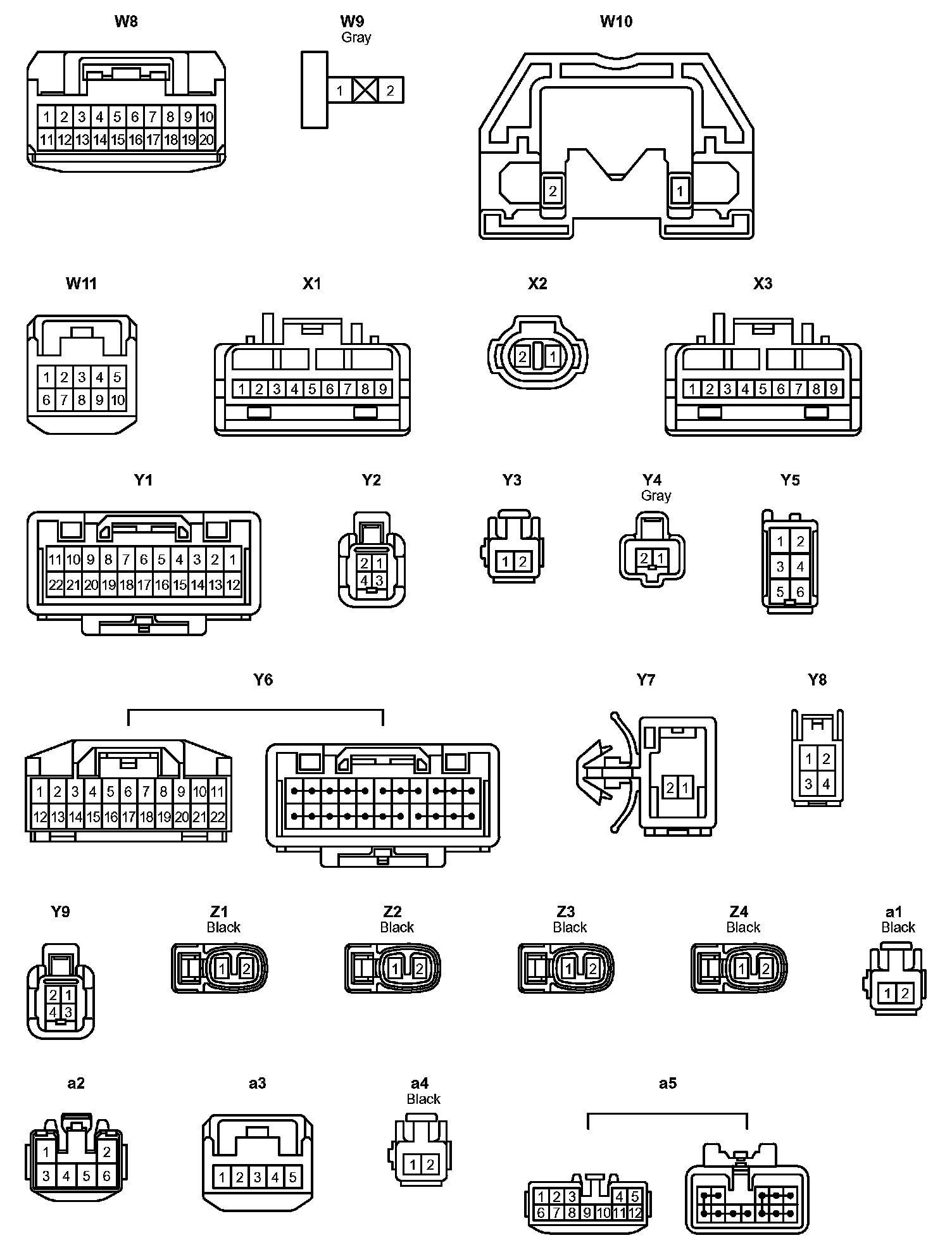 W8

1 2 3 4 5 6 7 8 9 10
11 12 13 14 15 16 17 18 19 20

W9
Gray

1 2

W10

2 1

W11

1 2 3 4 5
6 7 8 9 10

X1

1 2 3 4 5 6 7 8 9

X2

2 1

X3

1 2 3 4 5 6 7 8 9

Y1

11 10 9 8 7 6 5 4 3 2 1
22 21 20 19 18 17 16 15 14 13 12

Y2

2 1
4 3

Y3

1 2

Y4
Gray

2 1

Y5

1 2
3 4
5 6

Y6

1 2 3 4 5 6 7 8 9 10 11
12 13 14 15 16 17 18 19 20 21 22

Y7

2 1

Y8

1 2
3 4

Y9

2 1
4 3

Z1
Black

1 2

Z2
Black

1 2

Z3
Black

1 2

Z4
Black

1 2

a1
Black

1 2

a2

1 2
3 4 5 6

a3

1 2 3 4 5

a4
Black

1 2

a5

1 2 3 4 5
6 7 8 9 10 11 12