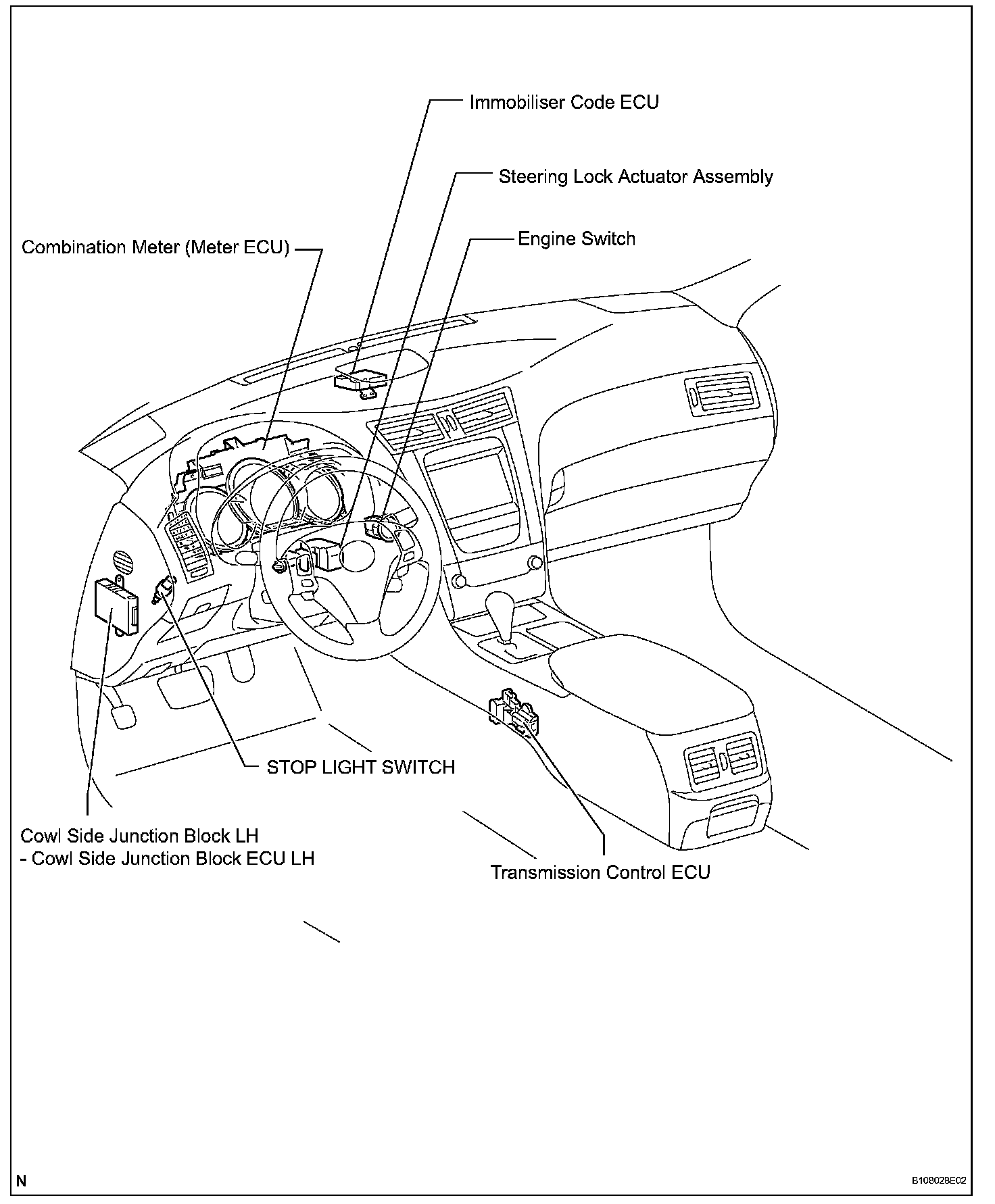 Immobiliser Code ECU

Steering Lock Actuator Assembly

Engine Switch

Combination Meter (Meter ECU)

STOP LIGHT SWITCH

Cowl Side Junction Block LH
- Cowl Side Junction Block ECU LH

Transmission Control ECU

N

B108028E02