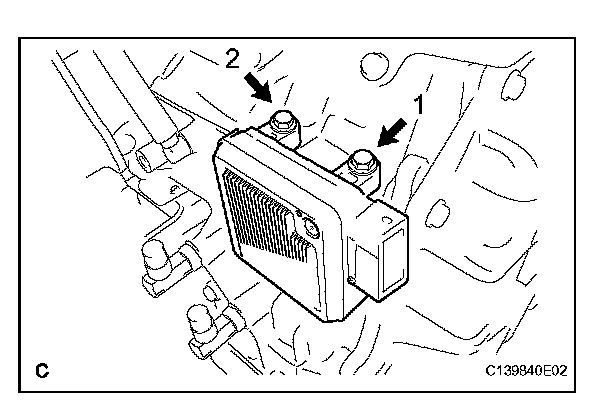 2
1
C
C139840E02