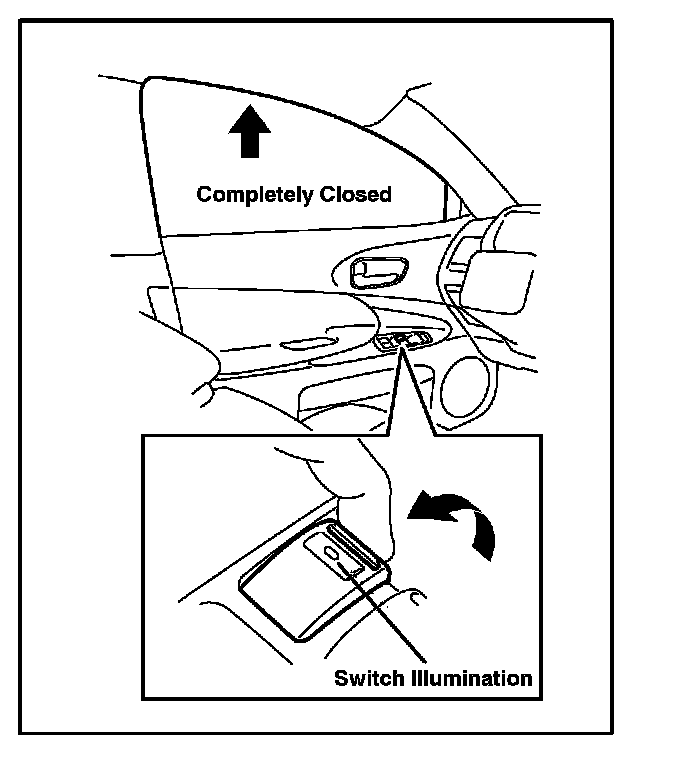 Completely Closed

Switch Illumination