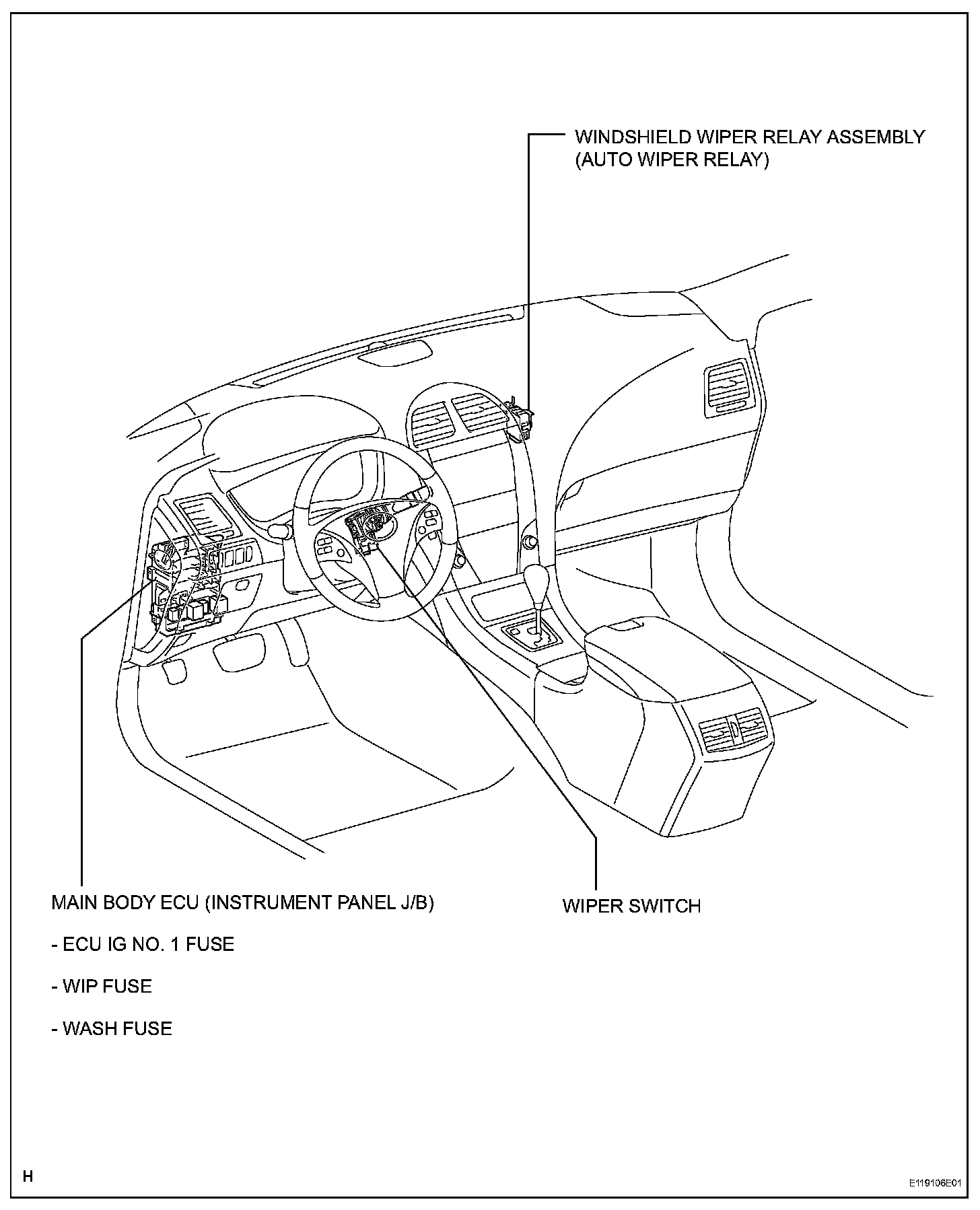 WINDSHIELD WIPER RELAY ASSEMBLY
(AUTO WIPER RELAY)

MAIN BODY ECU (INSTRUMENT PANEL J/B)

- ECU IG NO. 1 FUSE

- WIP FUSE

- WASH FUSE

WIPER SWITCH

H

E119106E01