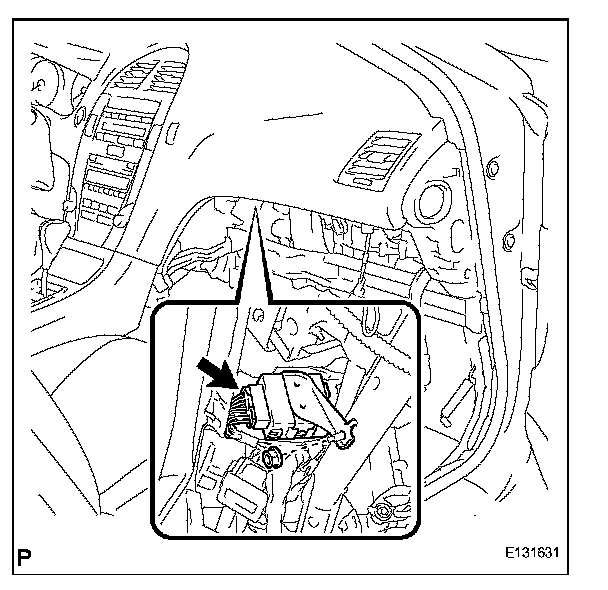 P

E131631