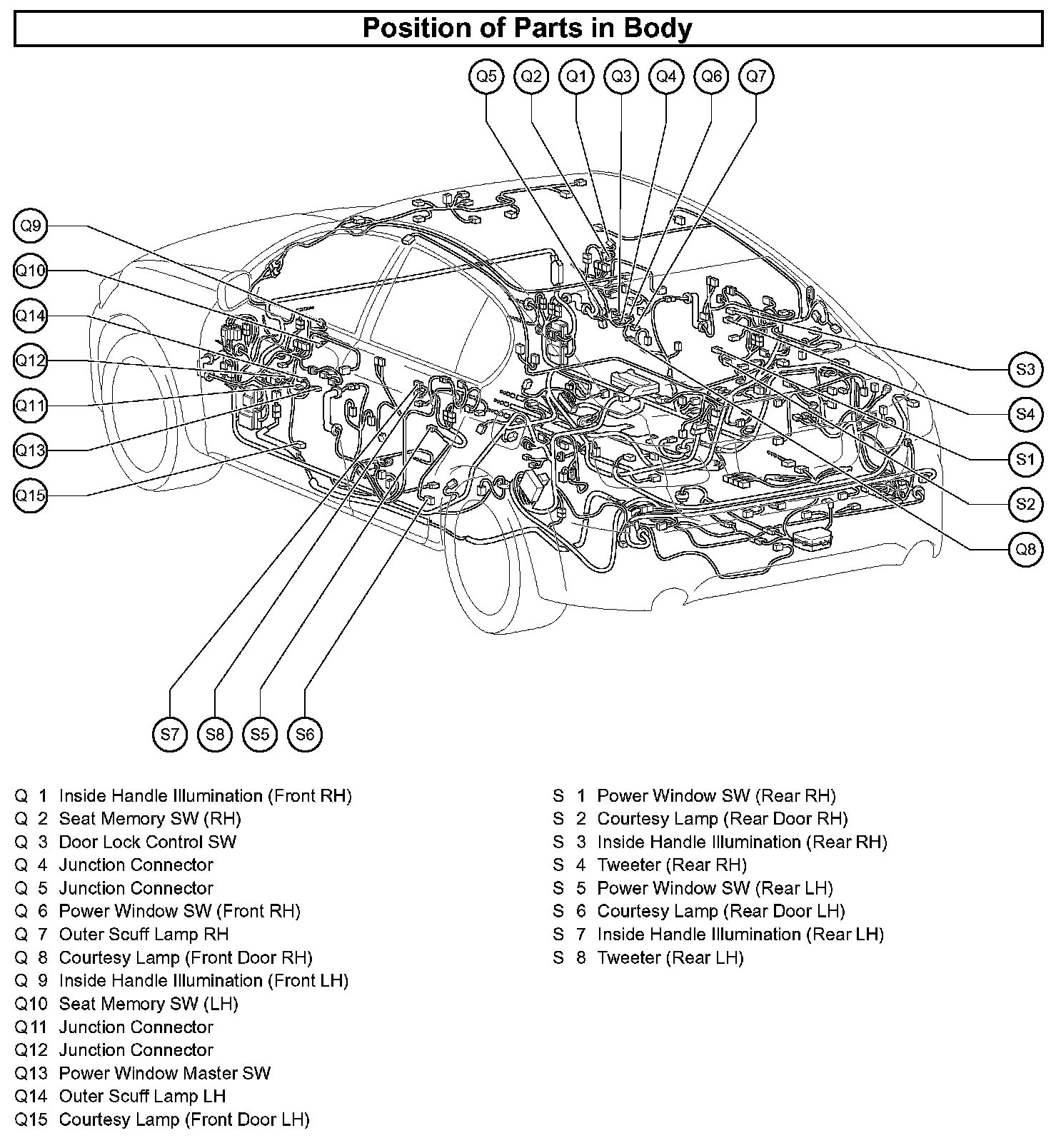 Position of Parts in Body

Q5 Q2 Q1 Q3 Q4 Q6 Q7

Q9
Q10
Q14
Q12
Q11
Q13
Q15

S3
S4
S1
S2
Q8

S7 S8 S5 S6

Q 1 Inside Handle Illumination (Front RH)
Q 2 Seat Memory SW (RH)
Q 3 Door Lock Control SW
Q 4 Junction Connector
Q 5 Junction Connector
Q 6 Power Window SW (Front RH)
Q 7 Outer Scuff Lamp RH
Q 8 Courtesy Lamp (Front Door RH)
Q 9 Inside Handle Illumination (Front LH)
Q10 Seat Memory SW (LH)
Q11 Junction Connector
Q12 Junction Connector
Q13 Power Window Master SW
Q14 Outer Scuff Lamp LH
Q15 Courtesy Lamp (Front Door LH)

S 1 Power Window SW (Rear RH)
S 2 Courtesy Lamp (Rear Door RH)
S 3 Inside Handle Illumination (Rear RH)
S 4 Tweeter (Rear RH)
S 5 Power Window SW (Rear LH)
S 6 Courtesy Lamp (Rear Door LH)
S 7 Inside Handle Illumination (Rear LH)
S 8 Tweeter (Rear LH)