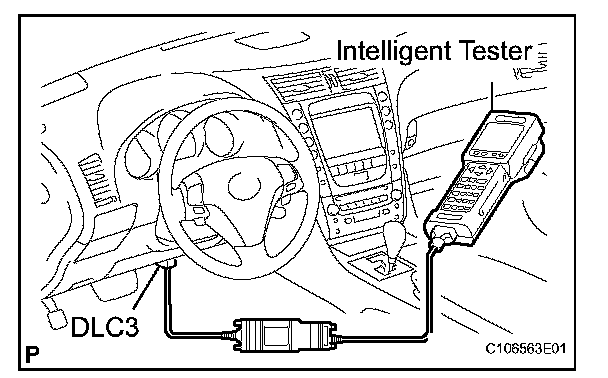 Intelligent Tester

DLC3

P

C106563E01