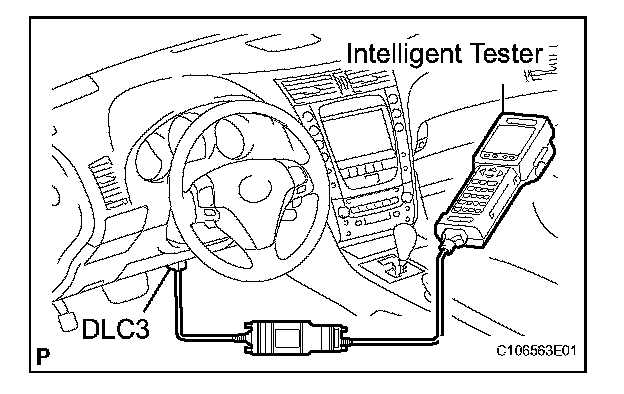 Intelligent Tester

DLC3

P

C106563E01