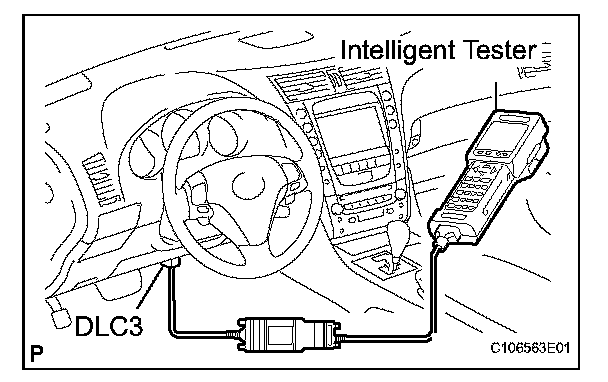 Intelligent Tester

DLC3

P

C106563E01