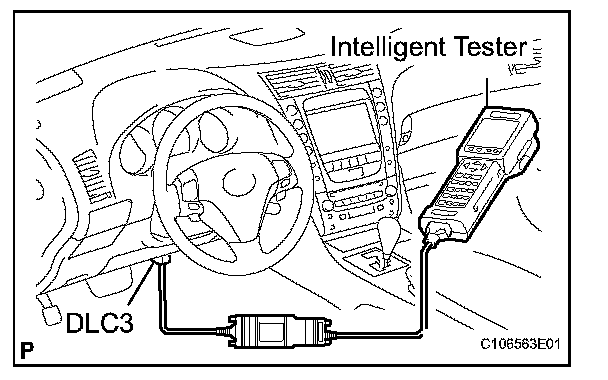 Intelligent Tester

DLC3

P

C106563E01