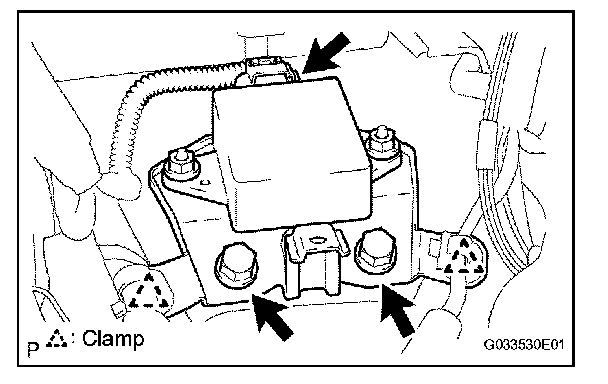 P : Clamp

G033530E01