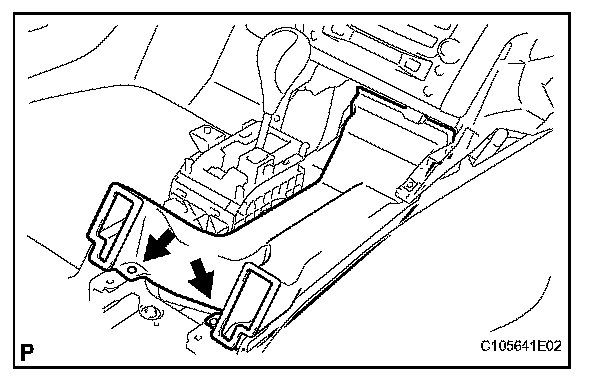 P

C105641E02