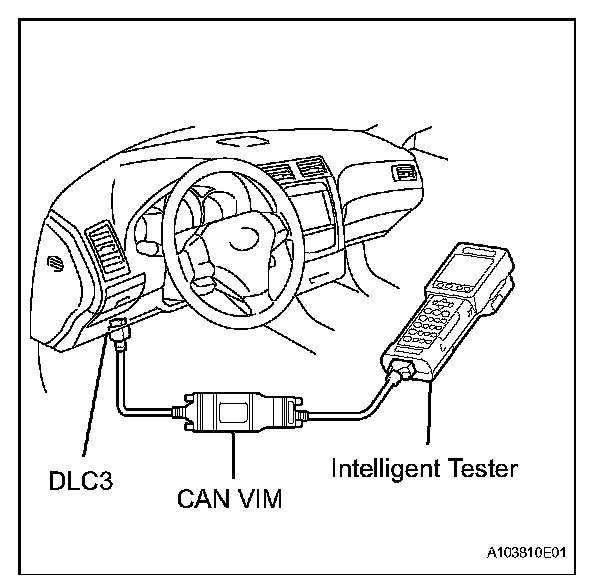 DLC3

CAN VIM

Intelligent Tester

A103810E01