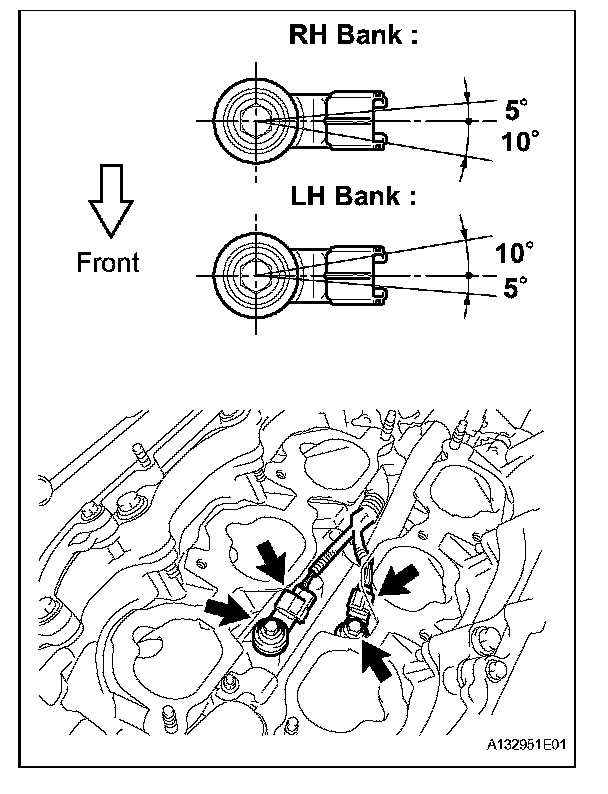 RH Bank :

5°
10°

LH Bank :

Front

10°
5°

A132951E01