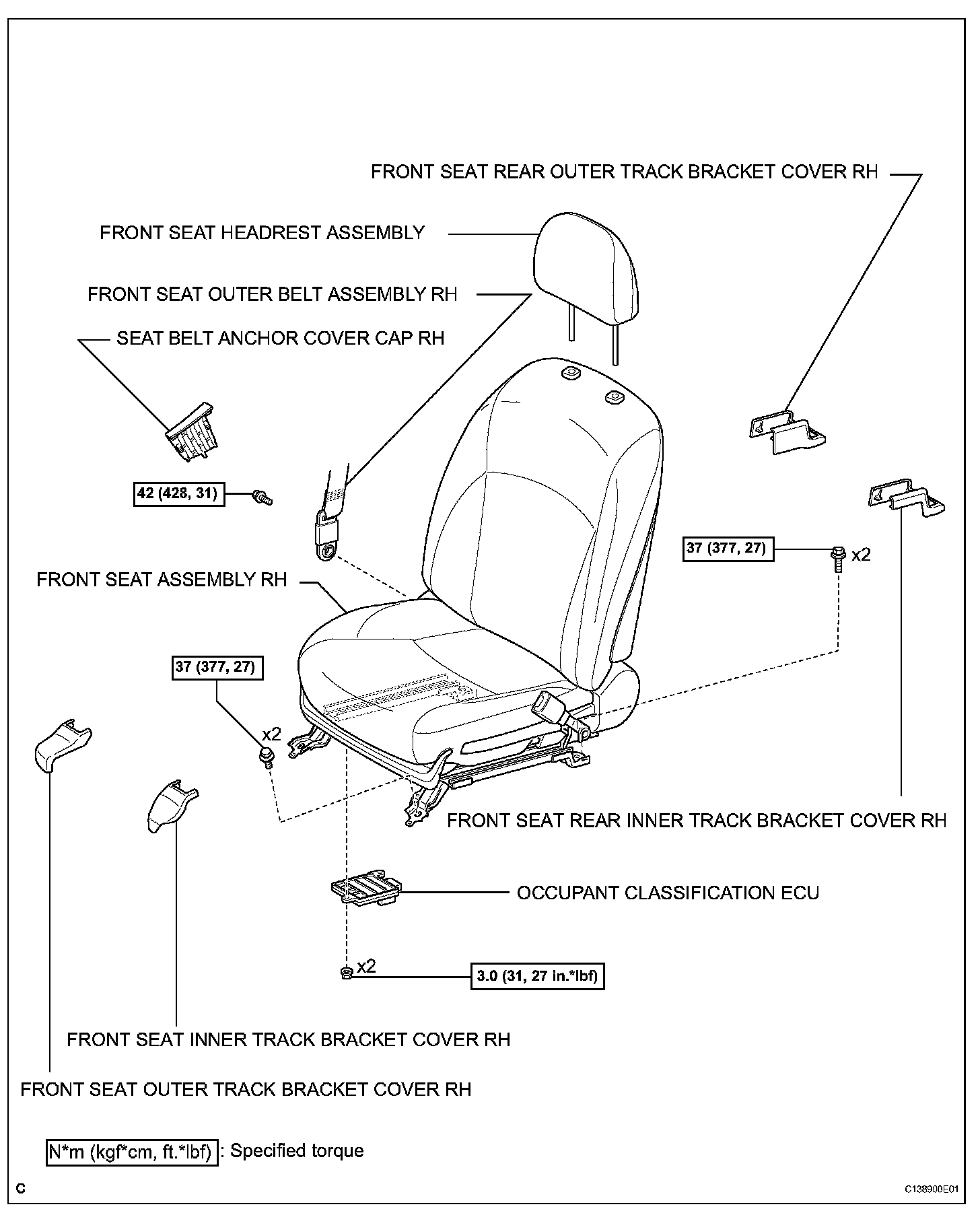 FRONT SEAT REAR OUTER TRACK BRACKET COVER RH

FRONT SEAT HEADREST ASSEMBLY

FRONT SEAT OUTER BELT ASSEMBLY RH

SEAT BELT ANCHOR COVER CAP RH

42 (428, 31)

37 (377, 27)

x2

FRONT SEAT ASSEMBLY RH

37 (377, 27)

x2

FRONT SEAT REAR INNER TRACK BRACKET COVER RH

OCCUPANT CLASSIFICATION ECU

x2

3.0 (31, 27 in.*lbf)

FRONT SEAT INNER TRACK BRACKET COVER RH

FRONT SEAT OUTER TRACK BRACKET COVER RH

N*m (kgf*cm, ft.*lbf) : Specified torque

C

C138900E01