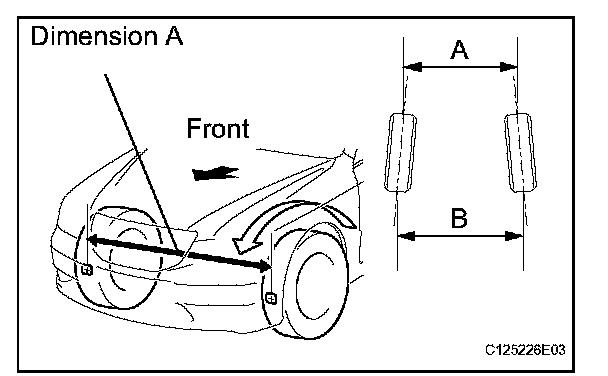 Dimension A

Front

A

B

C125226E03