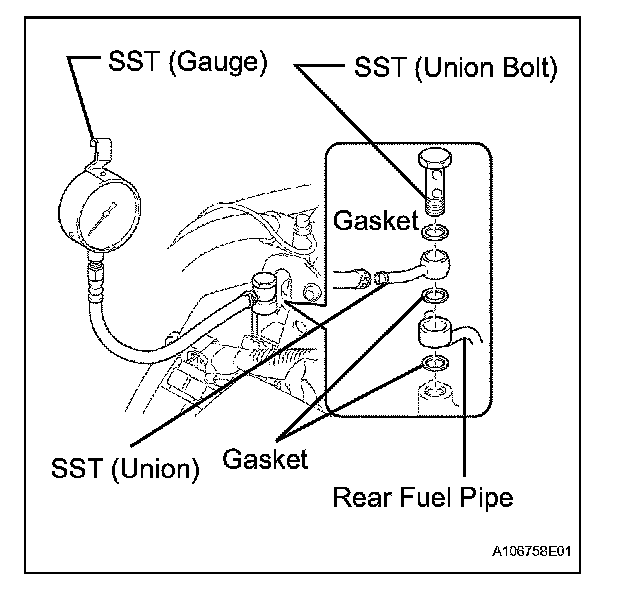 SST (Gauge)
SST (Union Bolt)
Gasket
SST (Union)
Gasket
Rear Fuel Pipe
A106758E01