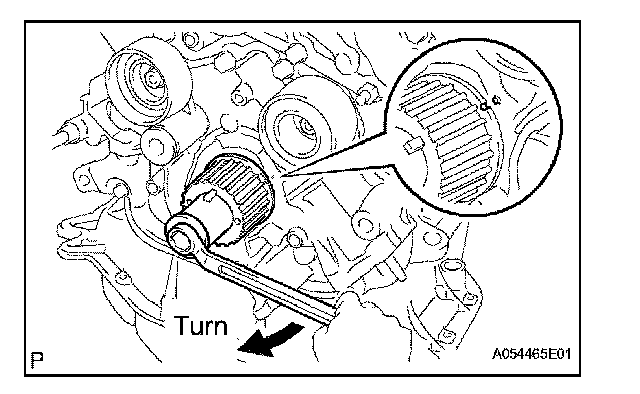 Turn

P

A054465E01