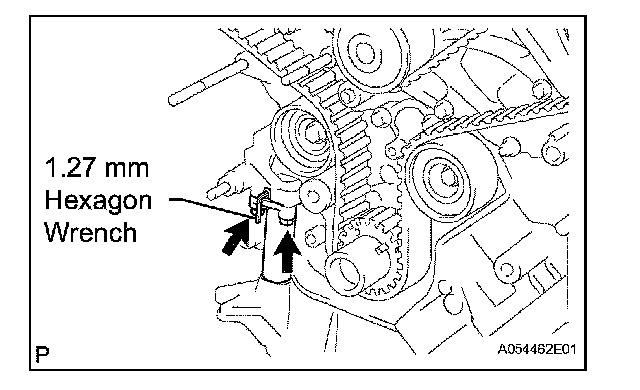 1.27 mm Hexagon Wrench

P

A054462E01