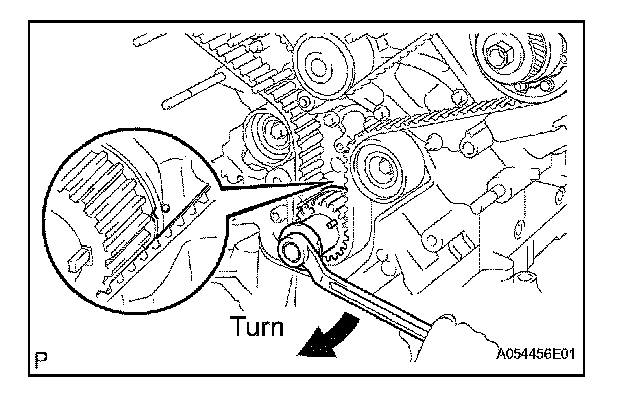 Turn

P

A054456E01