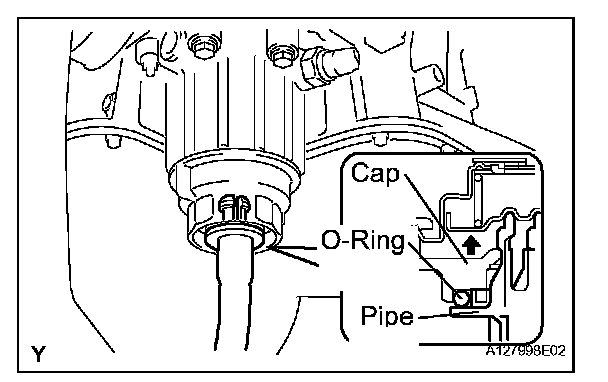 Cap

O-Ring

Pipe

Y

A127998E02