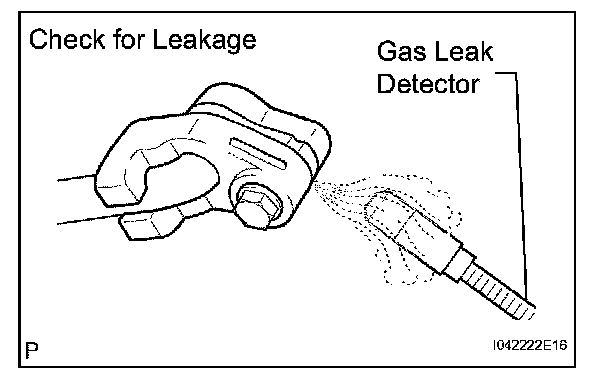 Check for Leakage

Gas Leak Detector

P

I042222E16